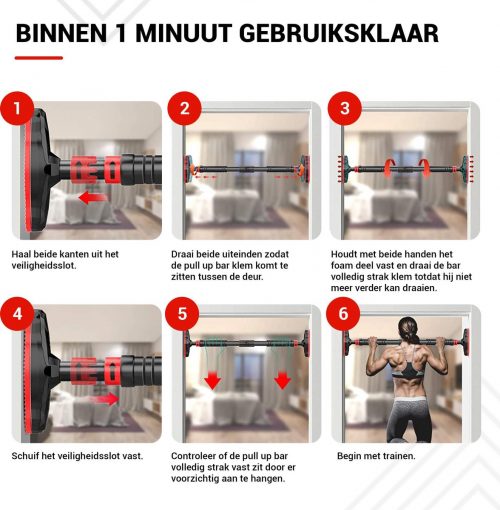 BINNEN 1 MINUUT GEBRUIKSKLAAR

1

Haal beide kanten uit het veiligheidsslot.

2

Draai beide uiteinden zodat de pull up bar klem komt te zitten tussen de deur.

3

Houdt met beide handen het foam deel vast en draai de bar volledig strak klem totdat hij niet meer verder kan draaien.

4

Schuif het veiligheidsslot vast.

5

Controleer of de pull up bar volledig strak vast zit door er voorzichtig aan te hangen.

6

Begin met trainen.